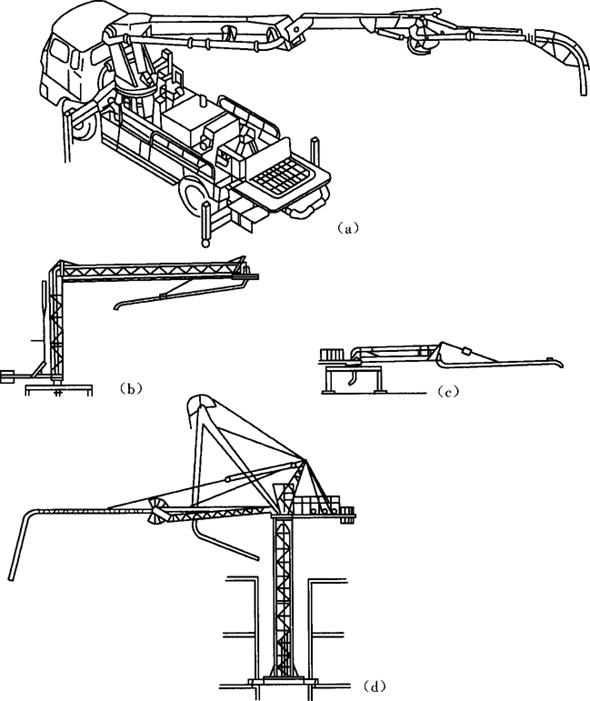 （a）

（b）

（c）

（d）