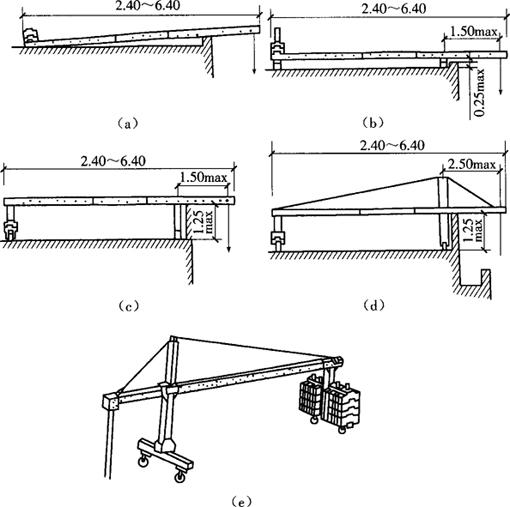 2.40～6.40

（a）

2.40～6.40

1.50max

0.25max

（b）

2.40～6.40

1.50max

1.25 max

（c）

2.40～6.40

2.50max

1.25 max

（d）

（e）