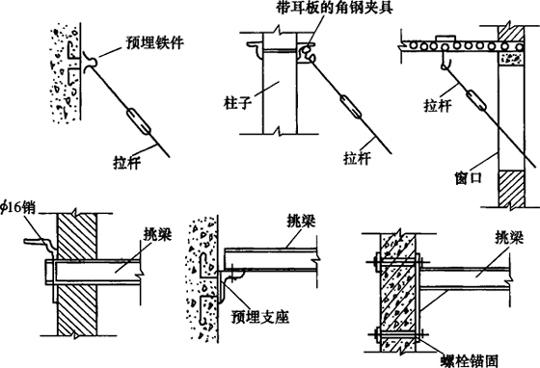 预埋铁件

拉杆

带耳板的角钢夹具

柱子

拉杆

拉杆

窗口

$\phi$16销

挑梁

挑梁

预埋支座

挑梁

螺栓锚固