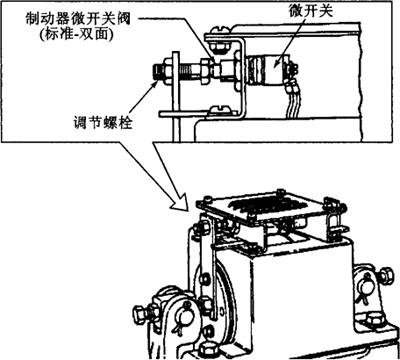 制动器微开关阀
(标准-双面)

微开关

调节螺栓