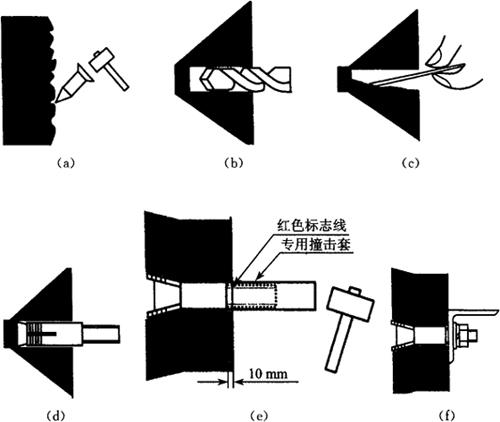 (a)

(b)

(c)

红色标志线

专用撞击套

10 mm

(d)

(e)

(f)