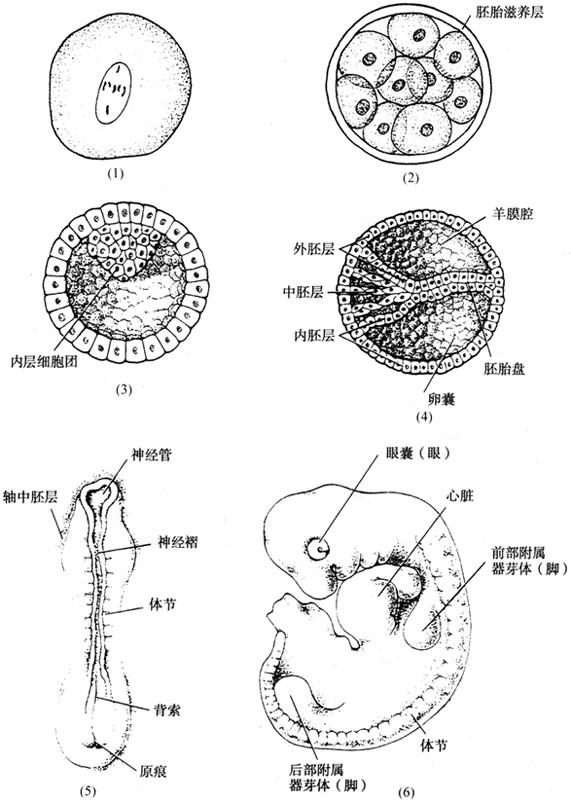 (1)

胚胎滋养层

(2)

内层细胞团

(3)

羊膜腔
外胚层
中胚层
内胚层
胚胎盘
卵囊

(4)

神经管
轴中胚层
神经褶
体节
背索
原痕

(5)

眼囊（眼）
心脏
前部附属器芽体（脚）
体节
后部附属器芽体（脚）

(6)