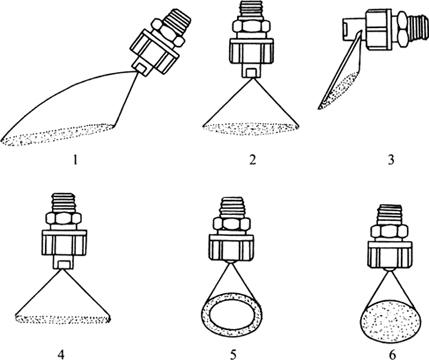 1
2
3
4
5
6