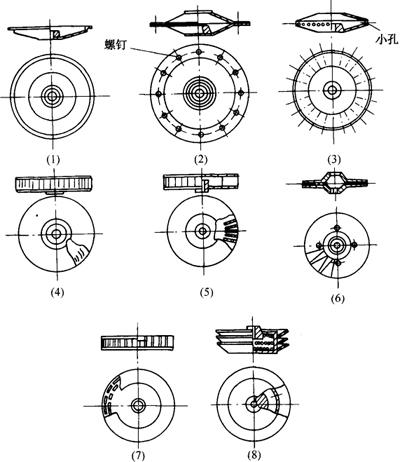 螺钉
小孔
(1)
(2)
(3)
(4)
(5)
(6)
(7)
(8)