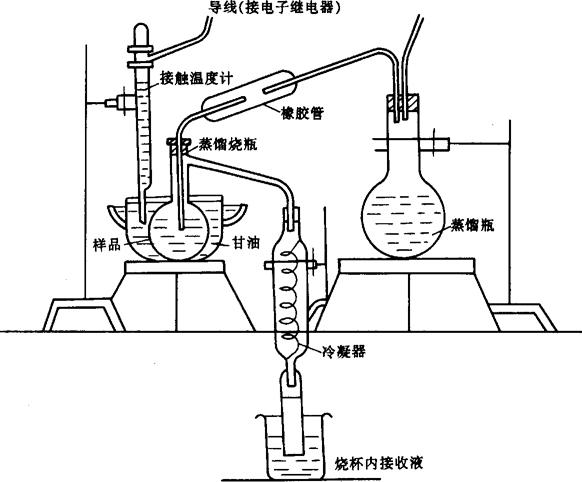 导线(接电子继电器)

接触温度计

橡胶管

蒸馏烧瓶

样品

甘油

蒸馏瓶

冷凝器

烧杯内接收液