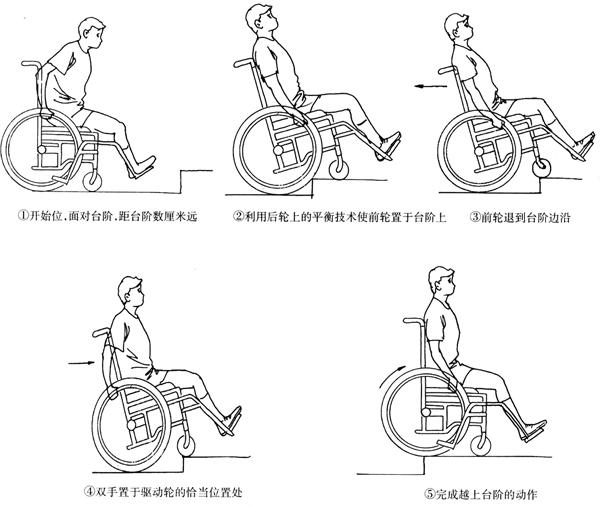 ①开始位,面对台阶,距台阶数厘米远

②利用后轮上的平衡技术使前轮置于台阶上

③前轮退到台阶边沿

④双手置于驱动轮的恰当位置处

⑤完成越上台阶的动作