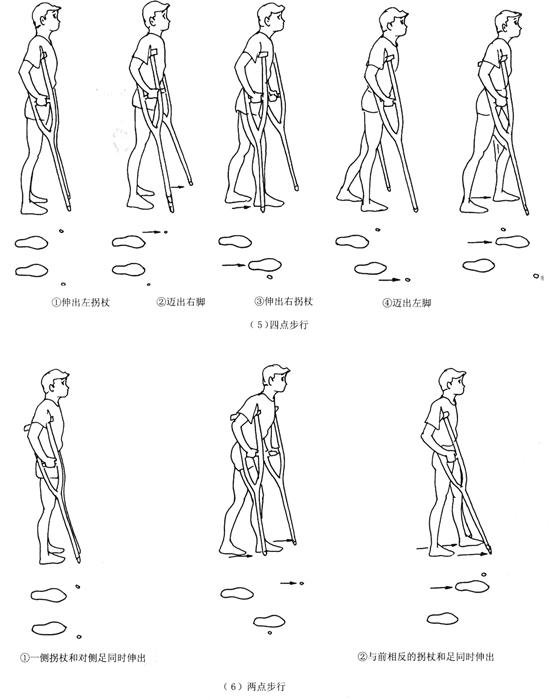 ①伸出左拐杖

②迈出右脚

③伸出右拐杖

④迈出左脚

（5）四点步行

①一侧拐杖和对侧足同时伸出

②与前相反的拐杖和足同时伸出

（6）两点步行