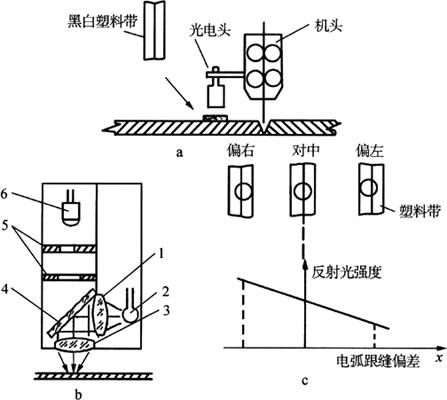 黑白塑料带
光电头
机头
a
偏右
对中
偏左
塑料带
6
5
1
4
2
3
b
反射光强度
电弧跟缝偏差
$x$
c