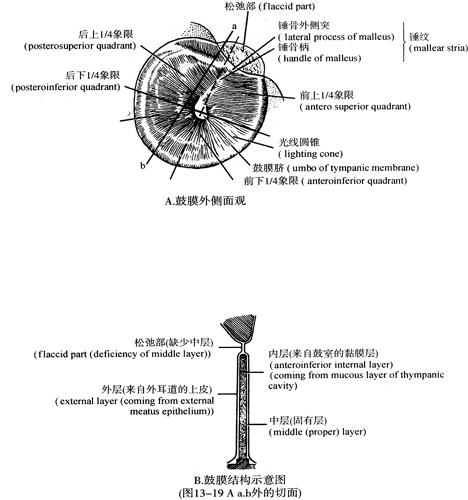 松弛部 (flaccid part)

a

后上1/4象限
(posterosuperior quadrant)

锤骨外侧突
( lateral process of malleus)
锤骨柄
( handle of malleus)

锤纹
( mallear stria)

后下1/4象限
(posteroinferior quadrant)

前上1/4象限
( antero superior quadrant)

光线圆锥
( lighting cone)

b

鼓膜脐 ( umbo of tympanic membrane)
前下1/4象限 ( anteroinferior quadrant)

A.鼓膜外侧面观

松弛部(缺少中层)
( flaccid part (deficiency of middle layer))

内层(来自鼓室的黏膜层)
(anteroinferior internal layer)
(coming from mucous layer of thympanic cavity)

外层(来自外耳道的上皮)
( external layer (coming from external meatus epithelium))

中层(固有层)
(middle (proper) layer)

B.鼓膜结构示意图
(图13-19 A a.b外的切面)