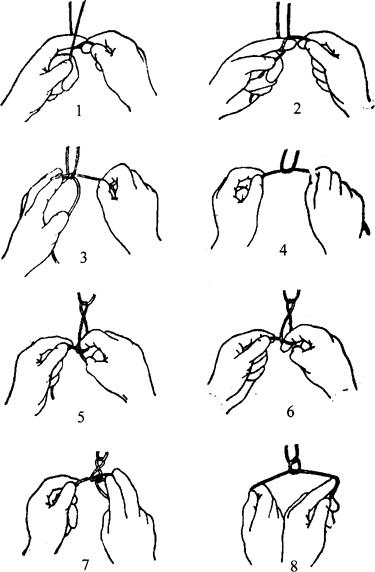 1
2
3
4
5
6
7
8