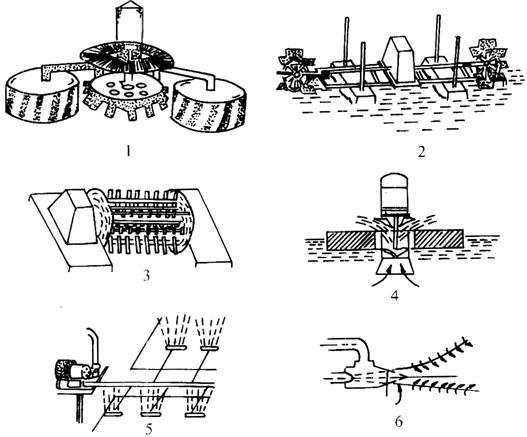 1

2

3

4

5

6