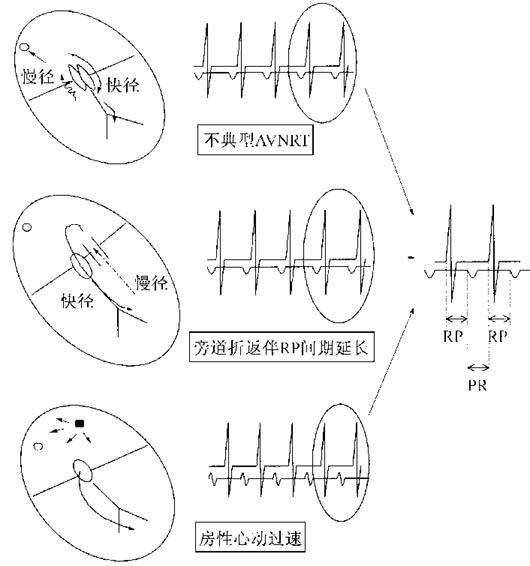 慢径

快径

不典型AVNRT

慢径

快径

旁道折返伴RP间期延长

房性心动过速

RP

RP

PR