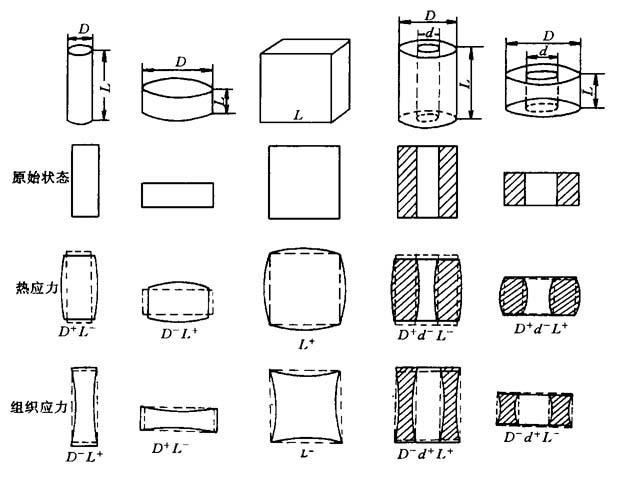 $D$ $L$ $D$ $L$ $L$ $D$ $d$ $L$ $D$ $d$ $L$

原始状态

热应力

$D^+L^-$ $D^-L^+$ $L^+$ $D^+d^-L^-$ $D^+d^-L^+$

组织应力

$D^-L^+$ $D^+L^-$ $L^-$ $D^-d^+L^+$ $D^-d^+L^-$