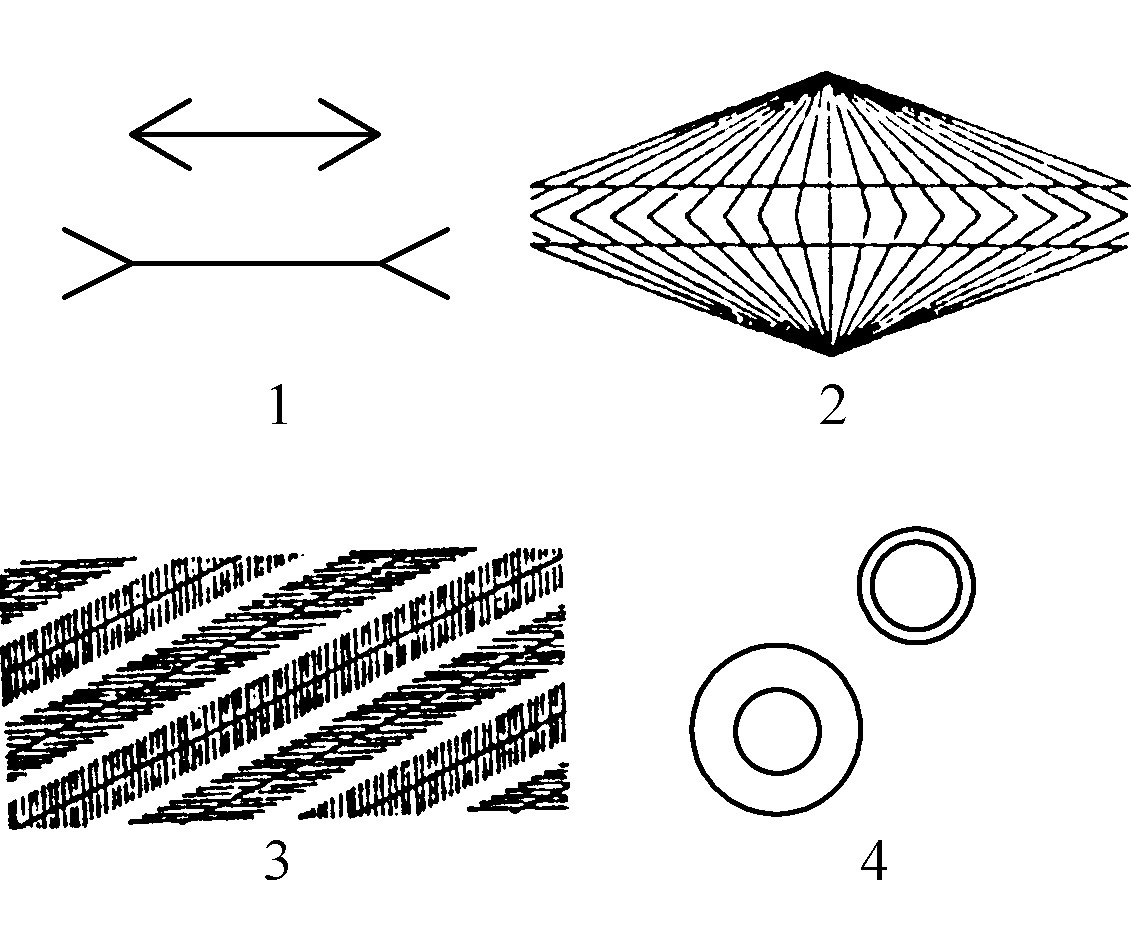 1

2

3

4