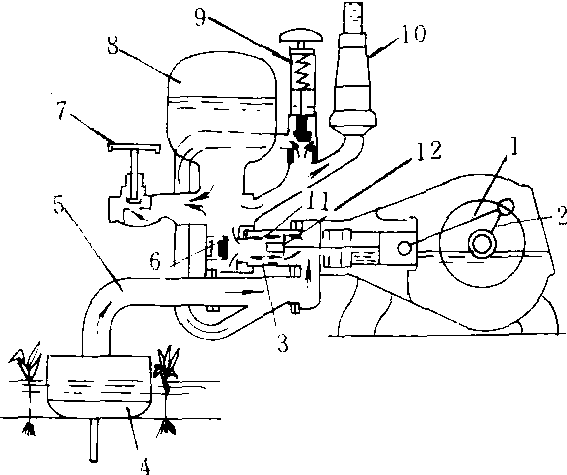 9
10
8
7
12
1
2
5
11
6
3
4