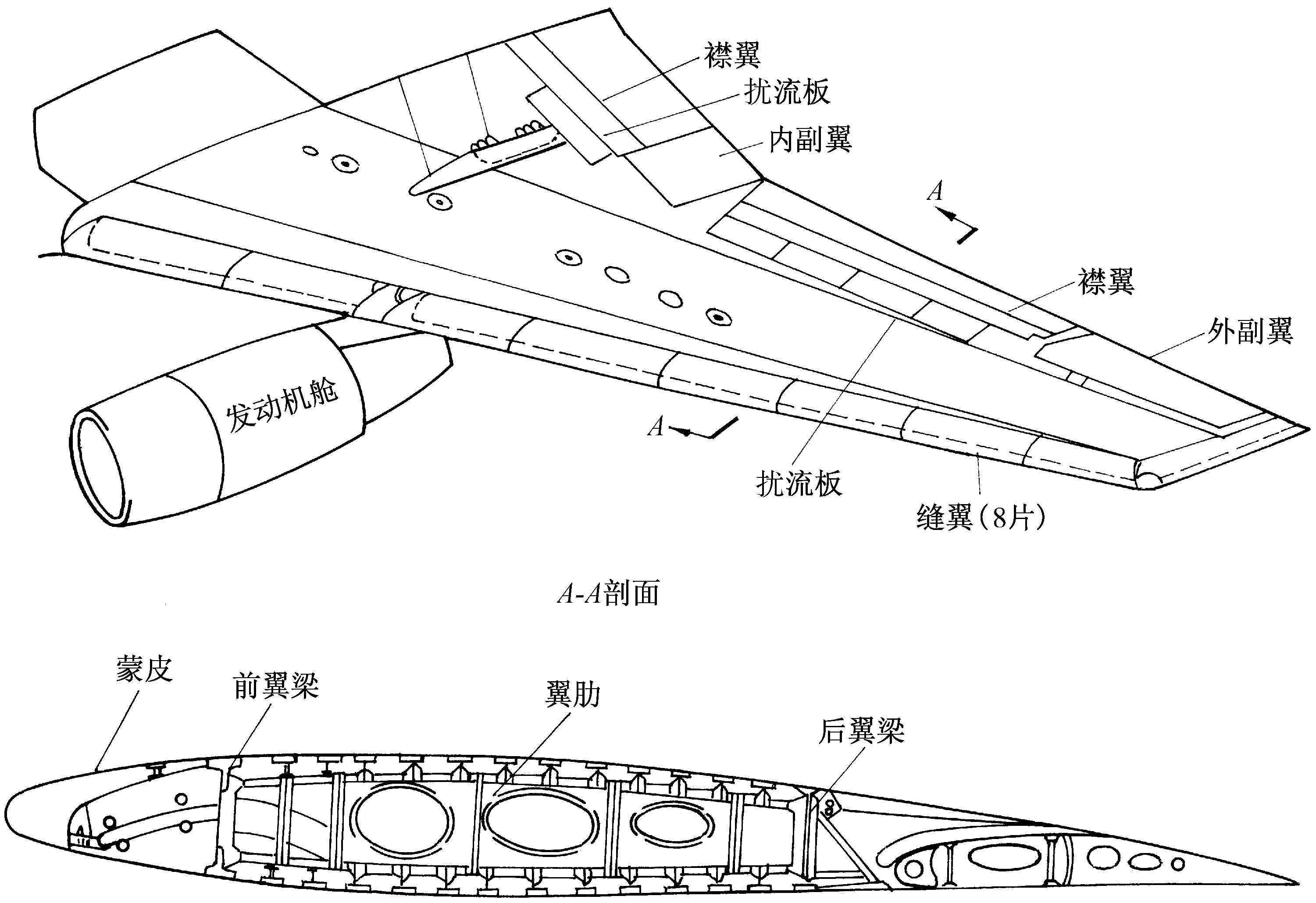 襟翼

扰流板

内副翼

A

襟翼

外副翼

发动机舱

A

扰流板

缝翼(8片)

A-A剖面

蒙皮

前翼梁

翼肋

后翼梁